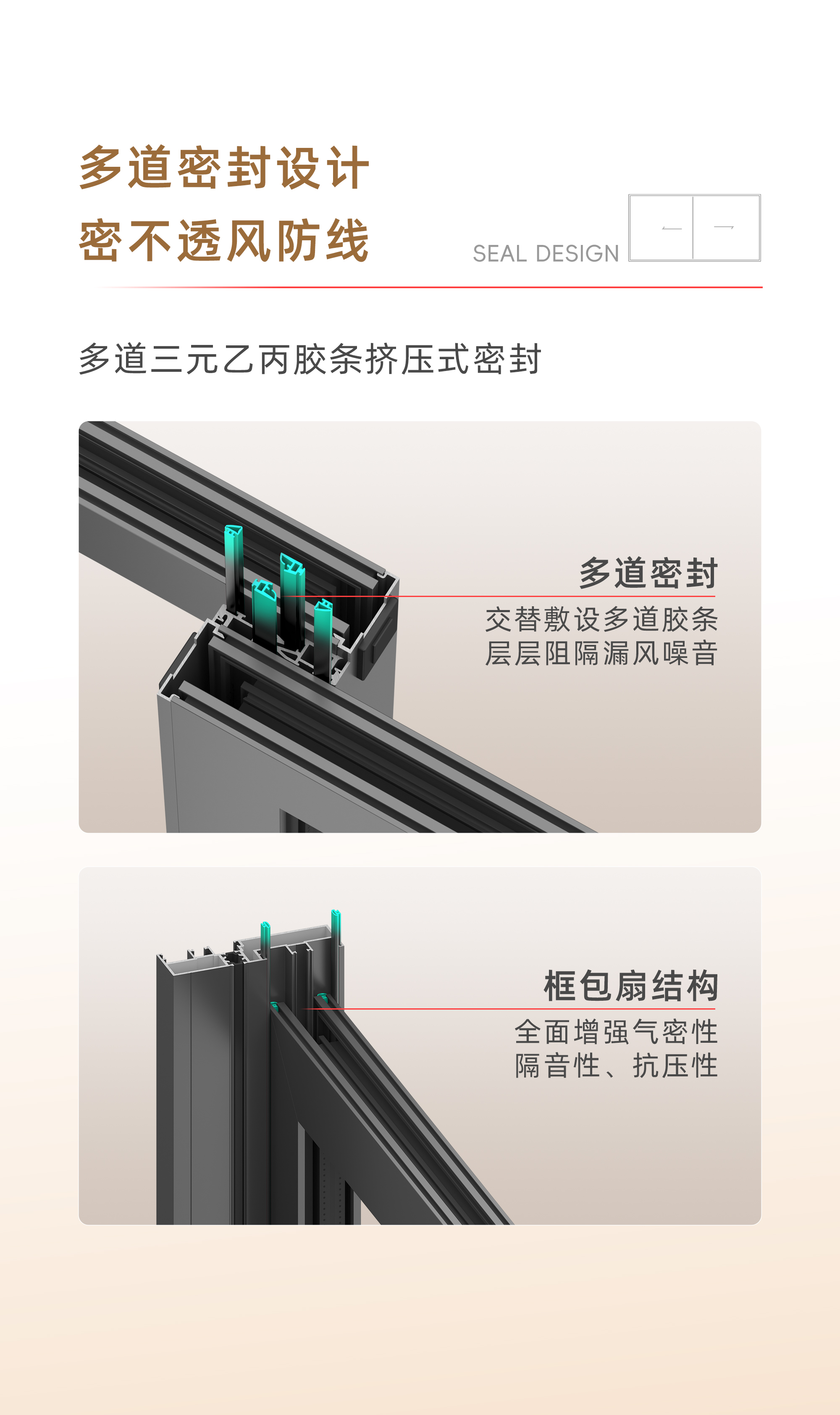 多道密封设计
密不透风防线

SEAL DESIGN

多道三元乙丙胶条挤压式密封

多道密封
交替敷设多道胶条
层层阻隔漏风噪音

框包扇结构
全面增强气密性
隔音性、抗压性